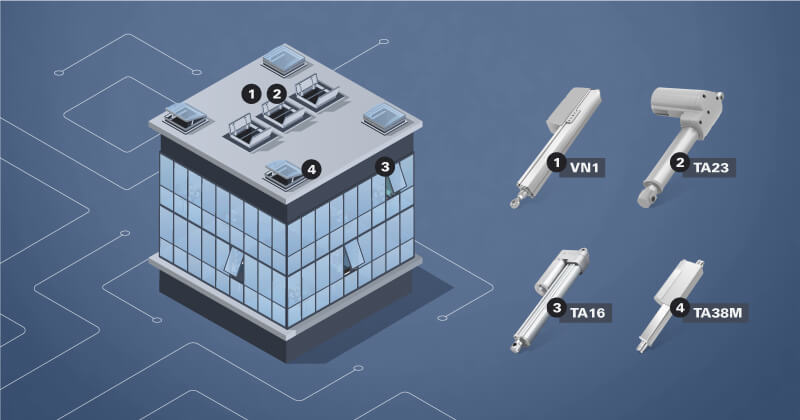 1 2

4

3

1 VN1

2 TA23

3 TA16

4 TA38M